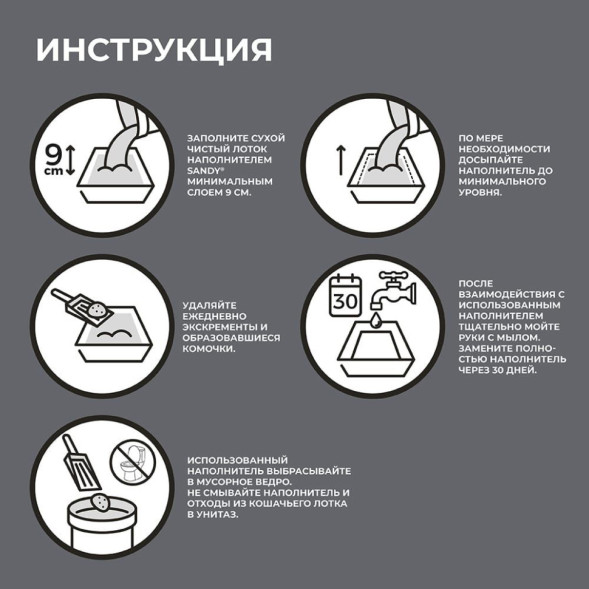 ИНСТРУКЦИЯ

9 cm

ЗАПОЛНИТЕ СУХОЙ ЧИСТЫЙ ЛОТОК НАПОЛНИТЕЛЕМ SANDY® МИНИМАЛЬНЫМ СЛОЕМ 9 СМ.

ПО МЕРЕ НЕОБХОДИМОСТИ ДОСЫПАЙТЕ НАПОЛНИТЕЛЬ ДО МИНИМАЛЬНОГО УРОВНЯ.

УДАЛЯЙТЕ ЕЖЕДНЕВНО ЭКСКРЕМЕНТЫ И ОБРАЗОВАВШИЕСЯ КОМОЧКИ.

30

ПОСЛЕ ВЗАИМОДЕЙСТВИЯ С ИСПОЛЬЗОВАННЫМ НАПОЛНИТЕЛЕМ ТЩАТЕЛЬНО МОЙТЕ РУКИ С МЫЛОМ. ЗАМЕНИТЕ ПОЛНОСТЬЮ НАПОЛНИТЕЛЬ ЧЕРЕЗ 30 ДНЕЙ.

ИСПОЛЬЗОВАННЫЙ НАПОЛНИТЕЛЬ ВЫБРАСЫВАЙТЕ В МУСОРНОЕ ВЕДРО.
НЕ СМЫВАЙТЕ НАПОЛНИТЕЛЬ И ОТХОДЫ ИЗ КОШАЧЬЕГО ЛОТКА В УНИТАЗ.