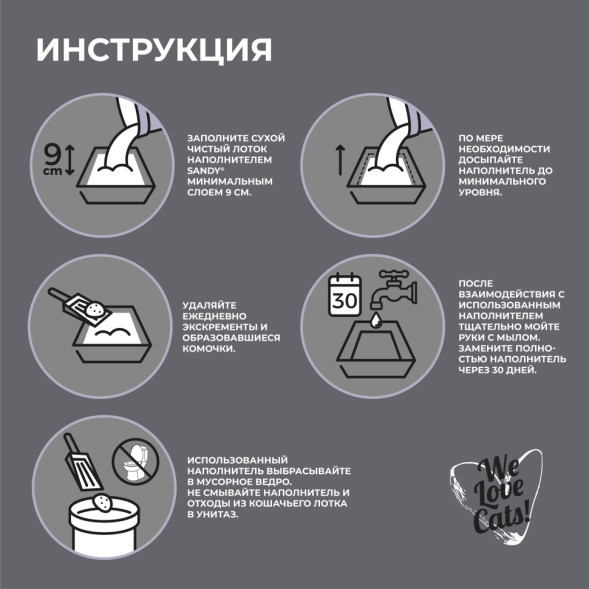 ИНСТРУКЦИЯ

9 cm

ЗАПОЛНИТЕ СУХОЙ ЧИСТЫЙ ЛОТОК НАПОЛНИТЕЛЕМ SANDY® МИНИМАЛЬНЫМ СЛОЕМ 9 СМ.

ПО МЕРЕ НЕОБХОДИМОСТИ ДОСЫПАЙТЕ НАПОЛНИТЕЛЬ ДО МИНИМАЛЬНОГО УРОВНЯ.

УДАЛЯЙТЕ ЕЖЕДНЕВНО ЭКСКРЕМЕНТЫ И ОБРАЗОВАВШИЕСЯ КОМОЧКИ.

30

ПОСЛЕ ВЗАИМОДЕЙСТВИЯ С ИСПОЛЬЗОВАННЫМ НАПОЛНИТЕЛЕМ ТЩАТЕЛЬНО МОЙТЕ РУКИ С МЫЛОМ. ЗАМЕНИТЕ ПОЛНОСТЬЮ НАПОЛНИТЕЛЬ ЧЕРЕЗ 30 ДНЕЙ.

ИСПОЛЬЗОВАННЫЙ НАПОЛНИТЕЛЬ ВЫБРАСЫВАЙТЕ В МУСОРНОЕ ВЕДРО.
НЕ СМЫВАЙТЕ НАПОЛНИТЕЛЬ И ОТХОДЫ ИЗ КОШАЧЬЕГО ЛОТКА В УНИТАЗ.

We Love Cats!