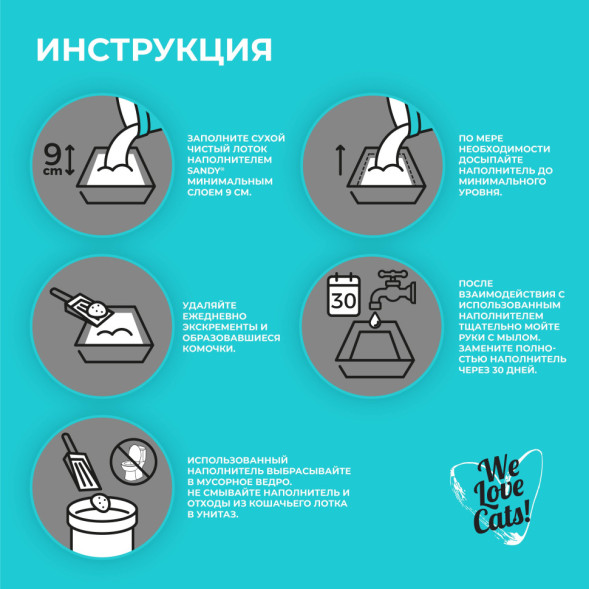 ИНСТРУКЦИЯ

9 cm

ЗАПОЛНИТЕ СУХОЙ ЧИСТЫЙ ЛОТОК НАПОЛНИТЕЛЕМ SANDY® МИНИМАЛЬНЫМ СЛОЕМ 9 СМ.

ПО МЕРЕ НЕОБХОДИМОСТИ ДОСЫПАЙТЕ НАПОЛНИТЕЛЬ ДО МИНИМАЛЬНОГО УРОВНЯ.

УДАЛЯЙТЕ ЕЖЕДНЕВНО ЭКСКРЕМЕНТЫ И ОБРАЗОВАВШИЕСЯ КОМОЧКИ.

30

ПОСЛЕ ВЗАИМОДЕЙСТВИЯ С ИСПОЛЬЗОВАННЫМ НАПОЛНИТЕЛЕМ ТЩАТЕЛЬНО МОЙТЕ РУКИ С МЫЛОМ. ЗАМЕНИТЕ ПОЛНОСТЬЮ НАПОЛНИТЕЛЬ ЧЕРЕЗ 30 ДНЕЙ.

ИСПОЛЬЗОВАННЫЙ НАПОЛНИТЕЛЬ ВЫБРАСЫВАЙТЕ В МУСОРНОЕ ВЕДРО.
НЕ СМЫВАЙТЕ НАПОЛНИТЕЛЬ И ОТХОДЫ ИЗ КОШАЧЬЕГО ЛОТКА В УНИТАЗ.

We Love Cats!