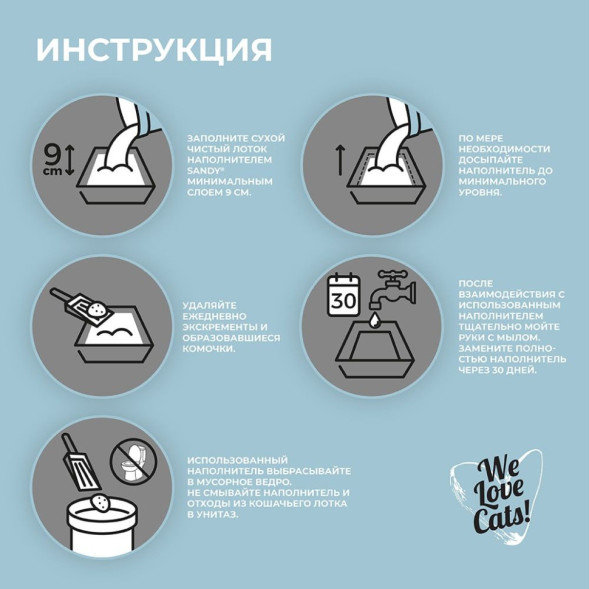 ИНСТРУКЦИЯ

9 cm

ЗАПОЛНИТЕ СУХОЙ ЧИСТЫЙ ЛОТОК НАПОЛНИТЕЛЕМ SANDY® МИНИМАЛЬНЫМ СЛОЕМ 9 СМ.

ПО МЕРЕ НЕОБХОДИМОСТИ ДОСЫПАЙТЕ НАПОЛНИТЕЛЬ ДО МИНИМАЛЬНОГО УРОВНЯ.

УДАЛЯЙТЕ ЕЖЕДНЕВНО ЭКСКРЕМЕНТЫ И ОБРАЗОВАВШИЕСЯ КОМОЧКИ.

30

ПОСЛЕ ВЗАИМОДЕЙСТВИЯ С ИСПОЛЬЗОВАННЫМ НАПОЛНИТЕЛЕМ ТЩАТЕЛЬНО МОЙТЕ РУКИ С МЫЛОМ. ЗАМЕНИТЕ ПОЛНОСТЬЮ НАПОЛНИТЕЛЬ ЧЕРЕЗ 30 ДНЕЙ.

ИСПОЛЬЗОВАННЫЙ НАПОЛНИТЕЛЬ ВЫБРАСЫВАЙТЕ В МУСОРНОЕ ВЕДРО. НЕ СМЫВАЙТЕ НАПОЛНИТЕЛЬ И ОТХОДЫ ИЗ КОШАЧЬЕГО ЛОТКА В УНИТАЗ.

We Love Cats!