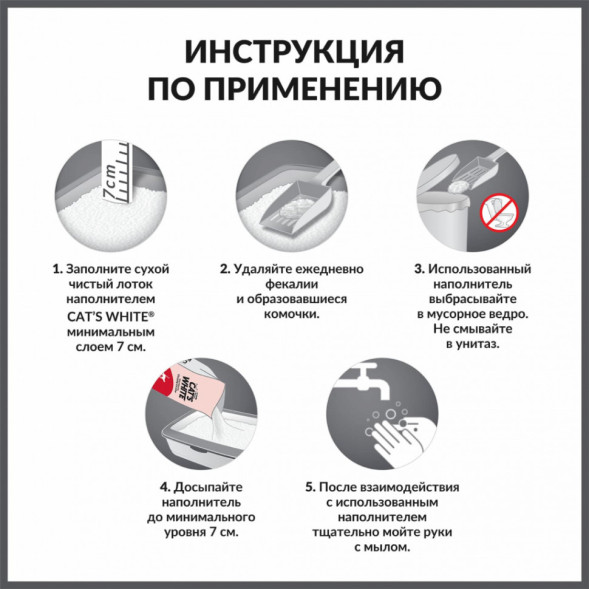 ИНСТРУКЦИЯ ПО ПРИМЕНЕНИЮ

7cm

1. Заполните сухой чистый лоток наполнителем CAT'S WHITE® минимальным слоем 7 см.

2. Удаляйте ежедневно фекалии и образовавшиеся комочки.

3. Использованный наполнитель выбрасывайте в мусорное ведро. Не смывайте в унитаз.

CAT'S WHITE

4. Досыпайте наполнитель до минимального уровня 7 см.

5. После взаимодействия с использованным наполнителем тщательно мойте руки с мылом.