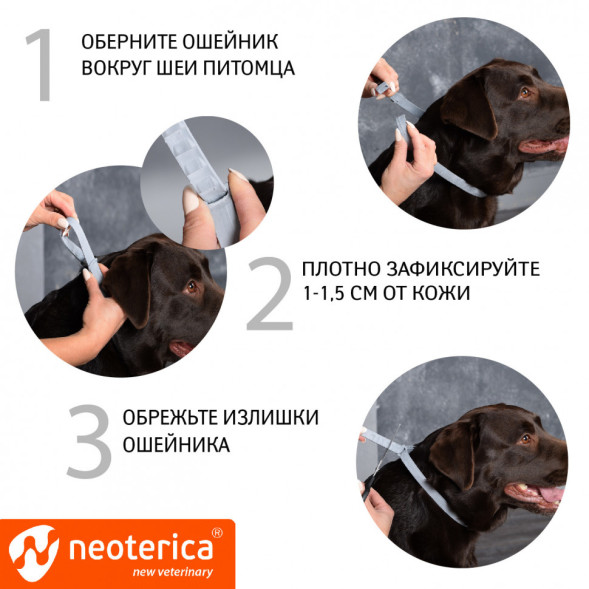 1 ОБЕРНИТЕ ОШЕЙНИК ВОКРУГ ШЕИ ПИТОМЦА

2 ПЛОТНО ЗАФИКСИРУЙТЕ 1-1,5 СМ ОТ КОЖИ

3 ОБРЕЖЬТЕ ИЗЛИШКИ ОШЕЙНИКА

neoterica®
new veterinary