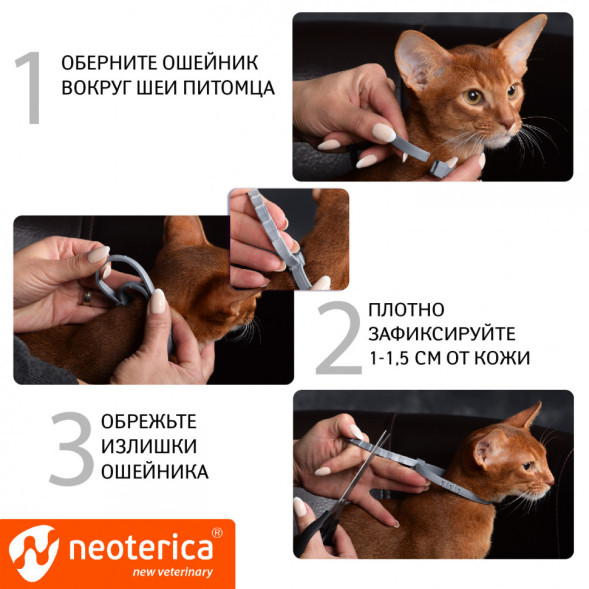 1 ОБЕРНИТЕ ОШЕЙНИК ВОКРУГ ШЕИ ПИТОМЦА

2 ПЛОТНО ЗАФИКСИРУЙТЕ 1-1,5 СМ ОТ КОЖИ

3 ОБРЕЖЬТЕ ИЗЛИШКИ ОШЕЙНИКА

neoterica®
new veterinary